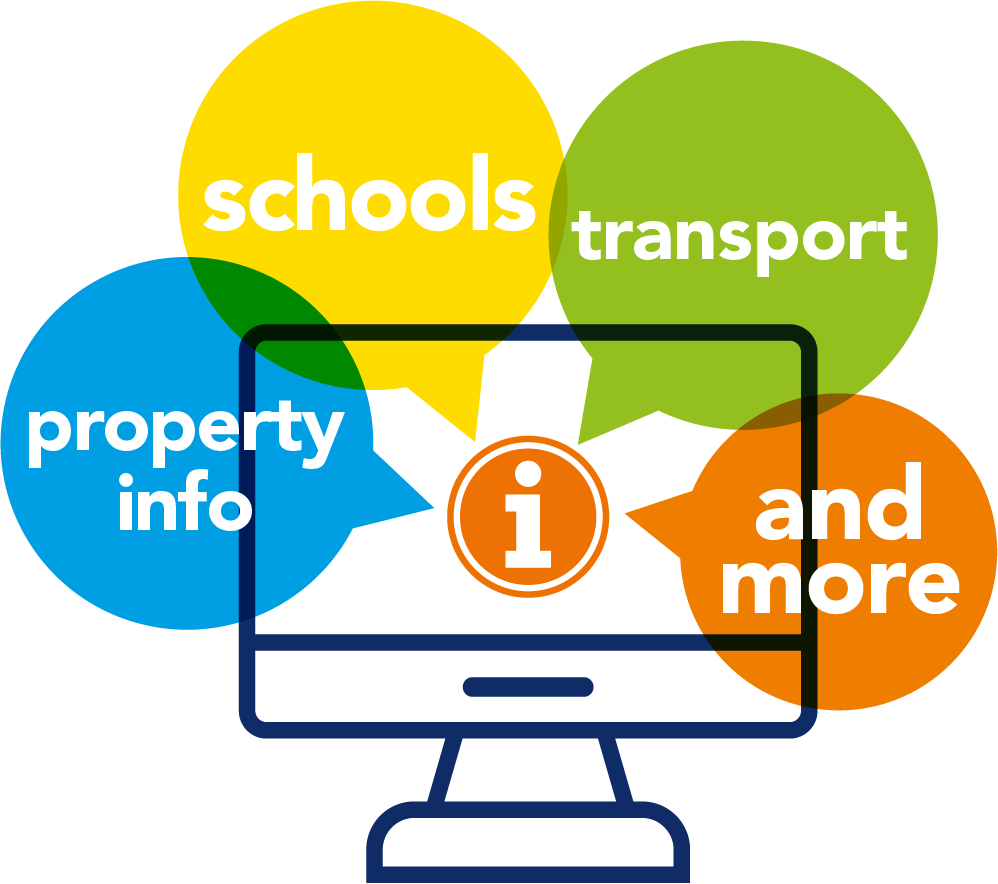 schools

transport

property info

i

and more